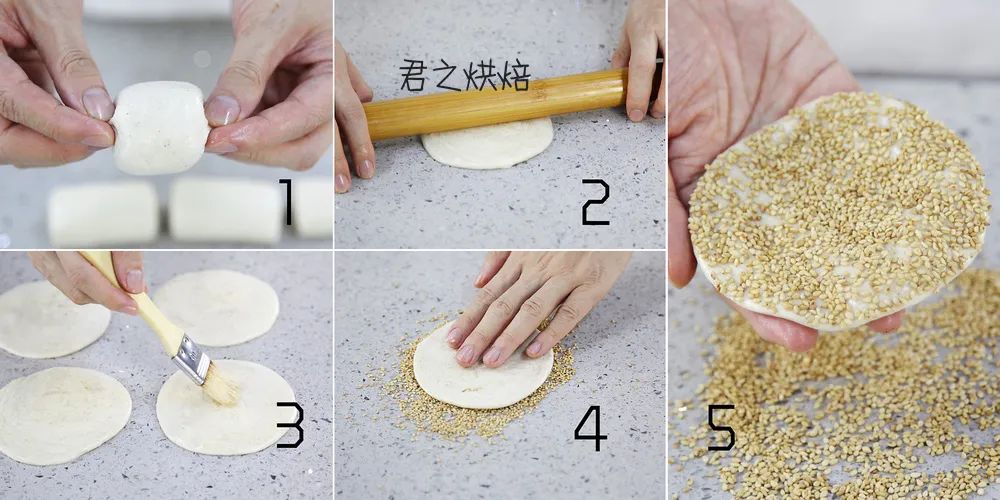 1

君之烘焙

2

3

4

5