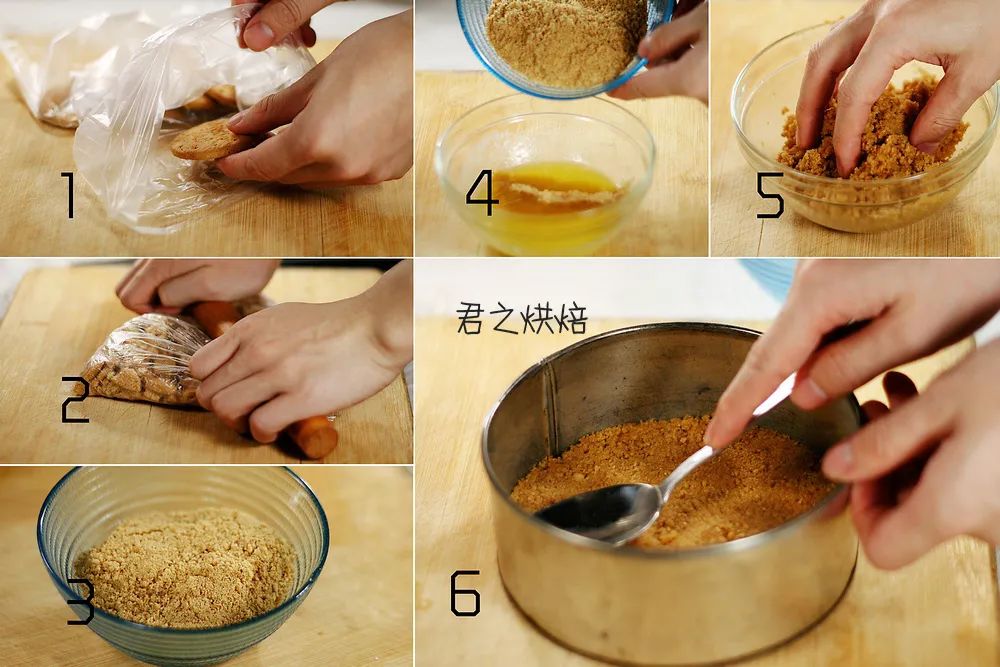 1

4

5

2

君之烘焙

3

6